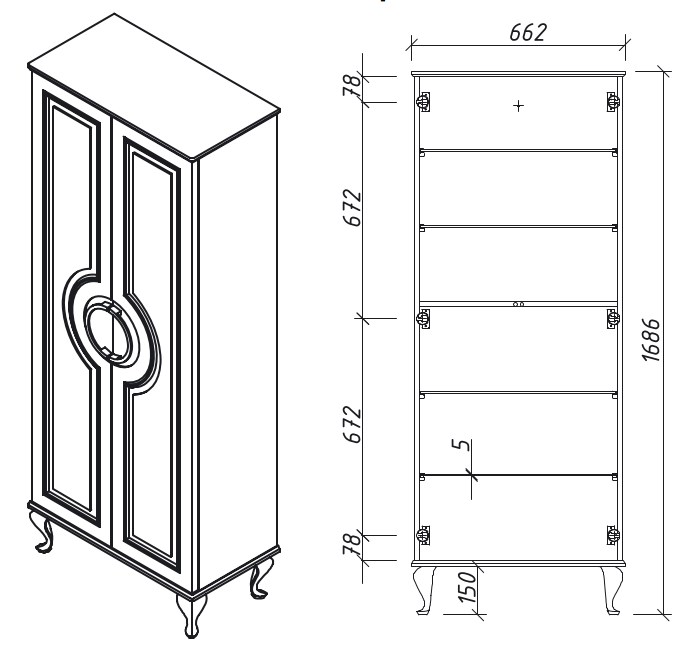 662
78
672
672
5
78
150
1686