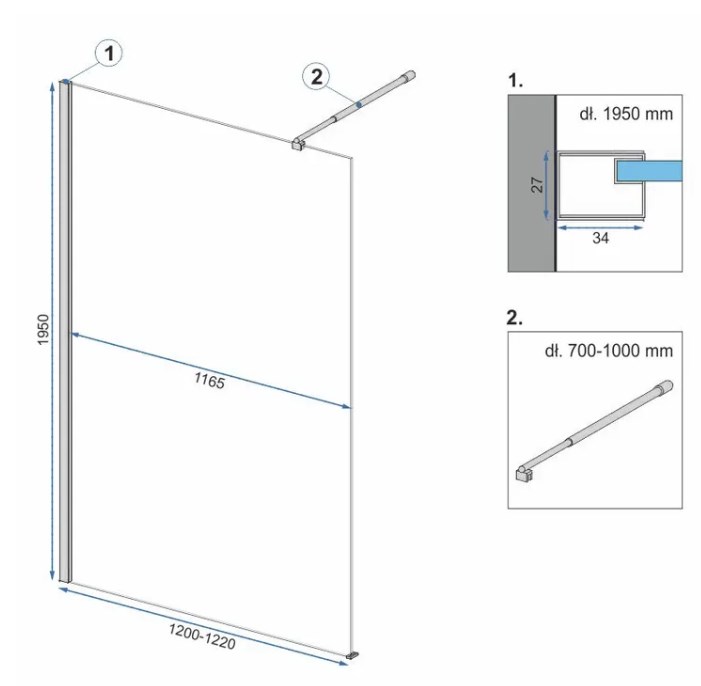 1

2

1950

1165

1200-1220

1.

dł. 1950 mm

27

34

2.

dł. 700-1000 mm