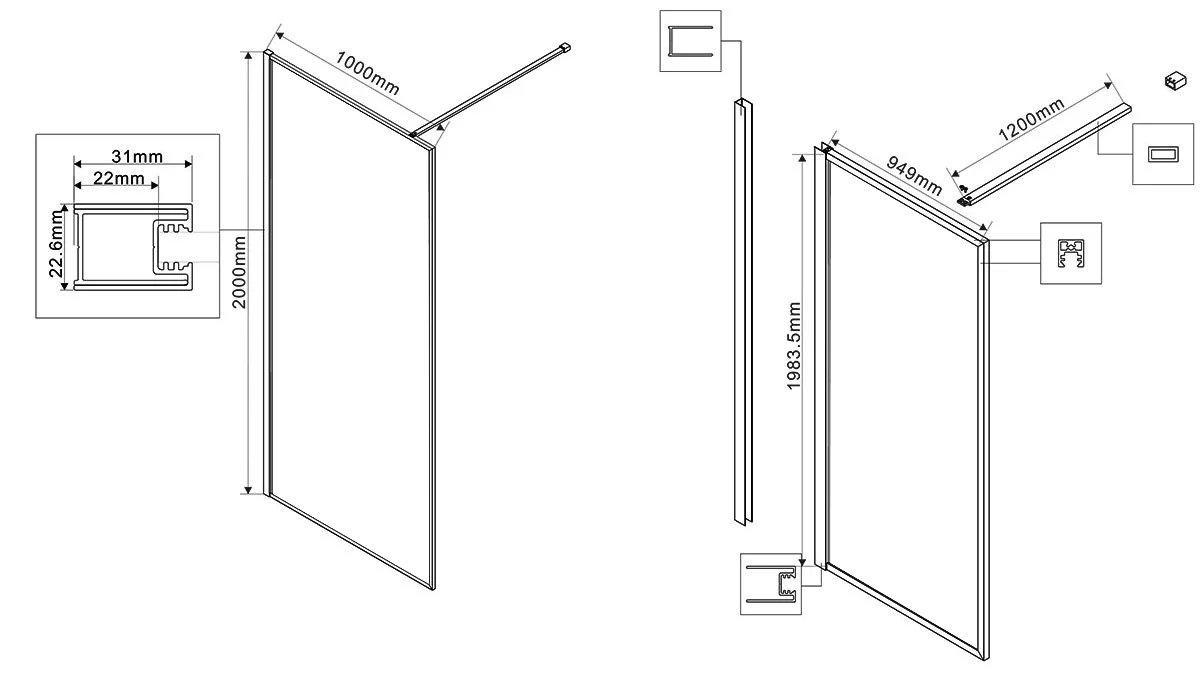 1000mm

31mm
22mm
22.6mm

2000mm

1200mm

949mm

1983.5mm