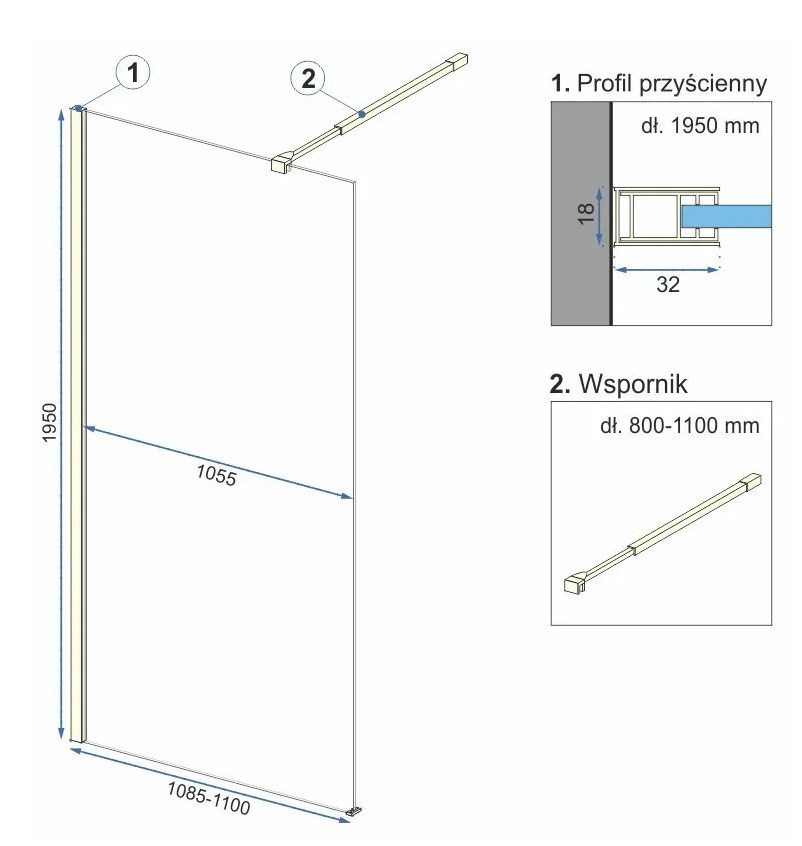 1

2

1950

1055

1085-1100

1. Profil przyścienny

dł. 1950 mm

18

32

2. Wspornik

dł. 800-1100 mm