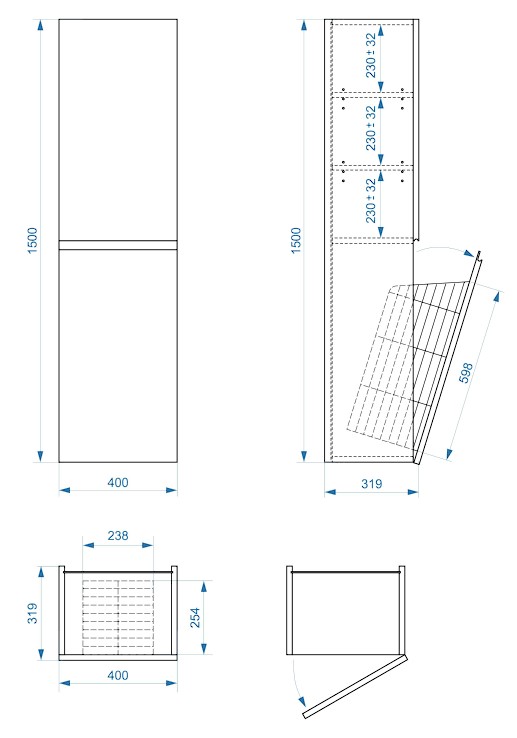 1500

400

1500

230 ± 32

230 ± 32

230 ± 32

598

319

238

319

254

400