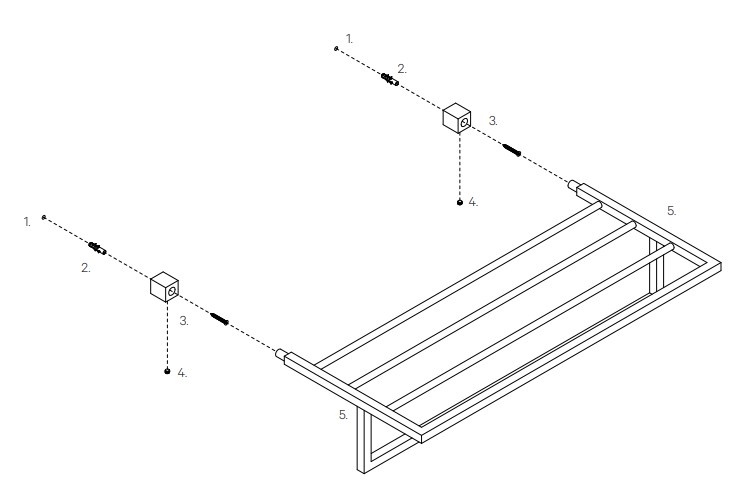 1.
2.
3.
4.
5.
1.
2.
3.
4.
5.