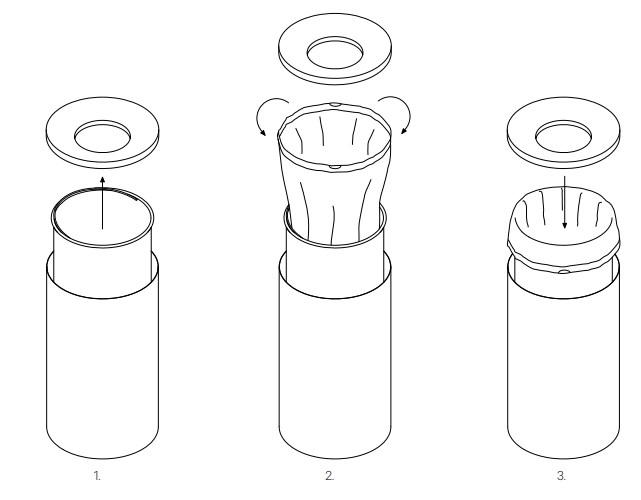 1.

2.

3.