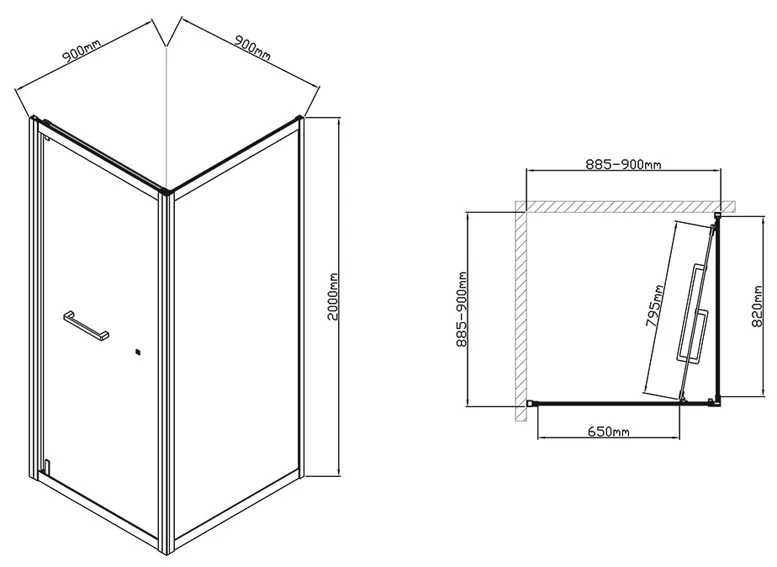 900mm
900mm
2000mm
885-900mm
885-900mm
795mm
820mm
650mm