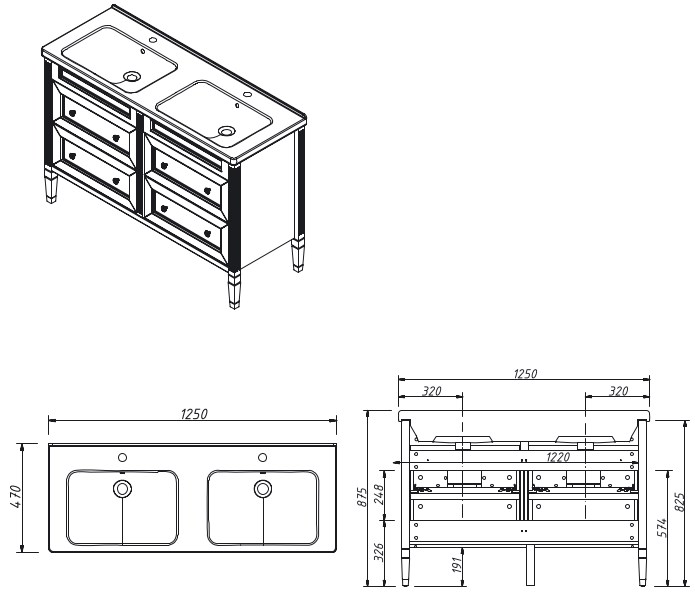 1250

470

1250

320

320

1220

875

248

326

191

574

825