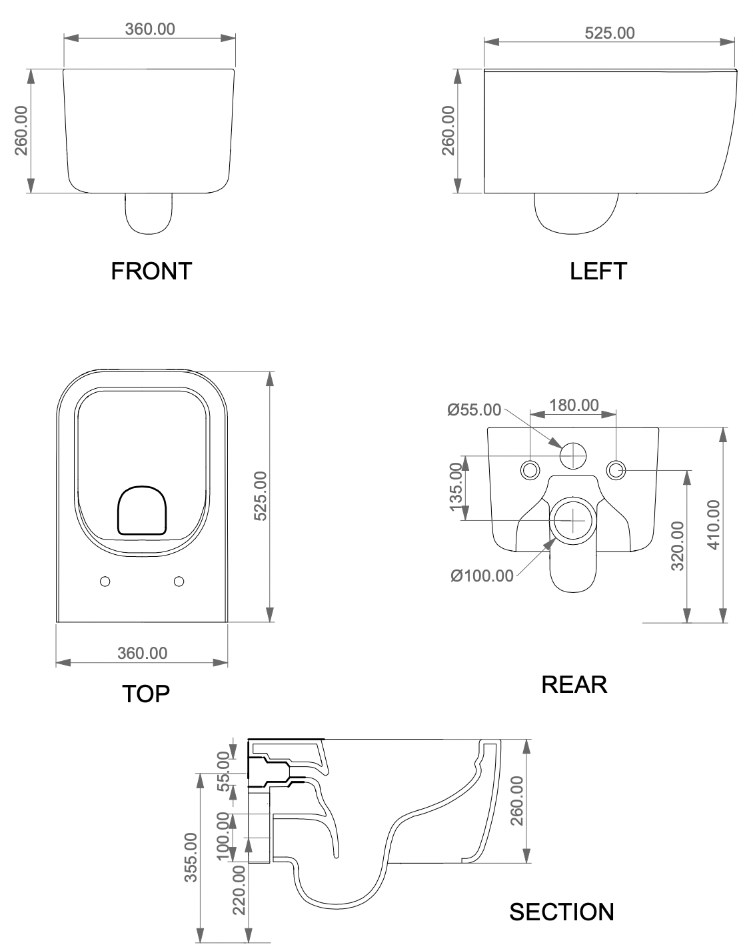 360.00

260.00

FRONT

525.00

260.00

LEFT

525.00

360.00

TOP

Ø55.00

180.00

135.00

Ø100.00

320.00

410.00

REAR

55.00

100.00

355.00

220.00

260.00

SECTION