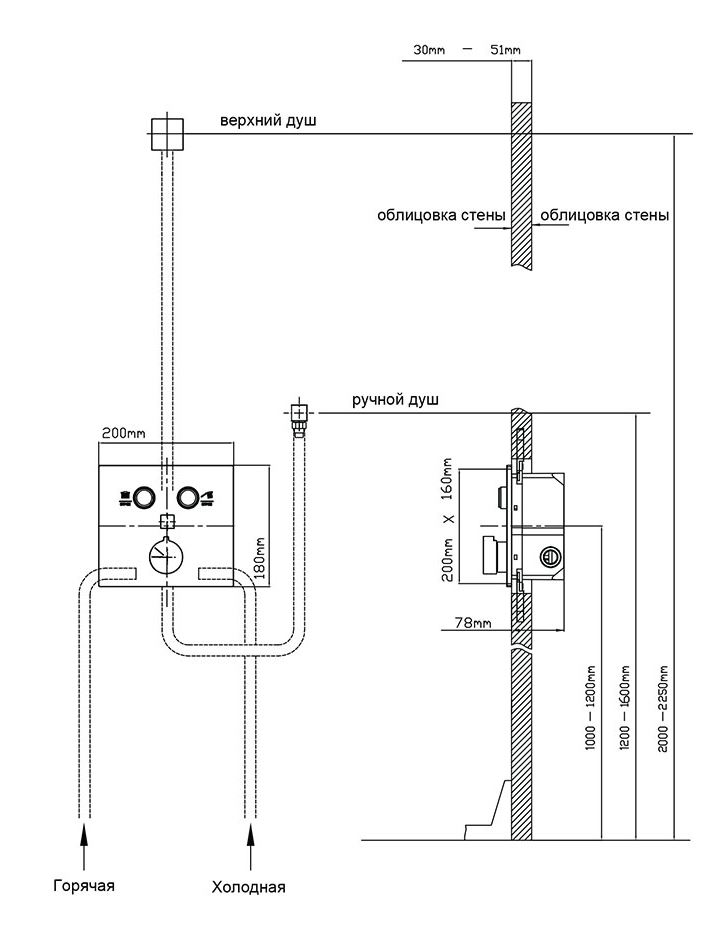 30mm — 51mm

верхний душ

облицовка стены

облицовка стены

ручной душ

200mm

180mm

200mm X 160mm

78mm

1000 — 1200mm

1200 — 1600mm

2000 — 2250mm

Горячая

Холодная