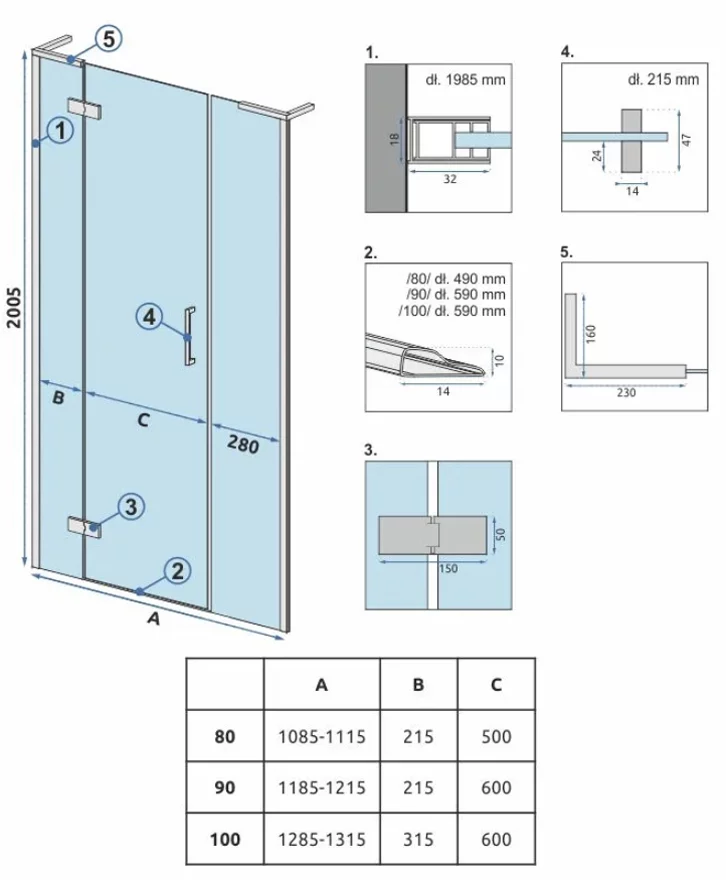 5
1
2005
4
B
C
280
3
2
A

1.
dł. 1985 mm
18
32

4.
dł. 215 mm
24
47
14

2.
/80/ dł. 490 mm
/90/ dł. 590 mm
/100/ dł. 590 mm
10
14

5.
160
230

3.
50
150

| | A | B | C |
|---|---|---|---|
| 80 | 1085-1115 | 215 | 500 |
| 90 | 1185-1215 | 215 | 600 |
| 100 | 1285-1315 | 315 | 600 |