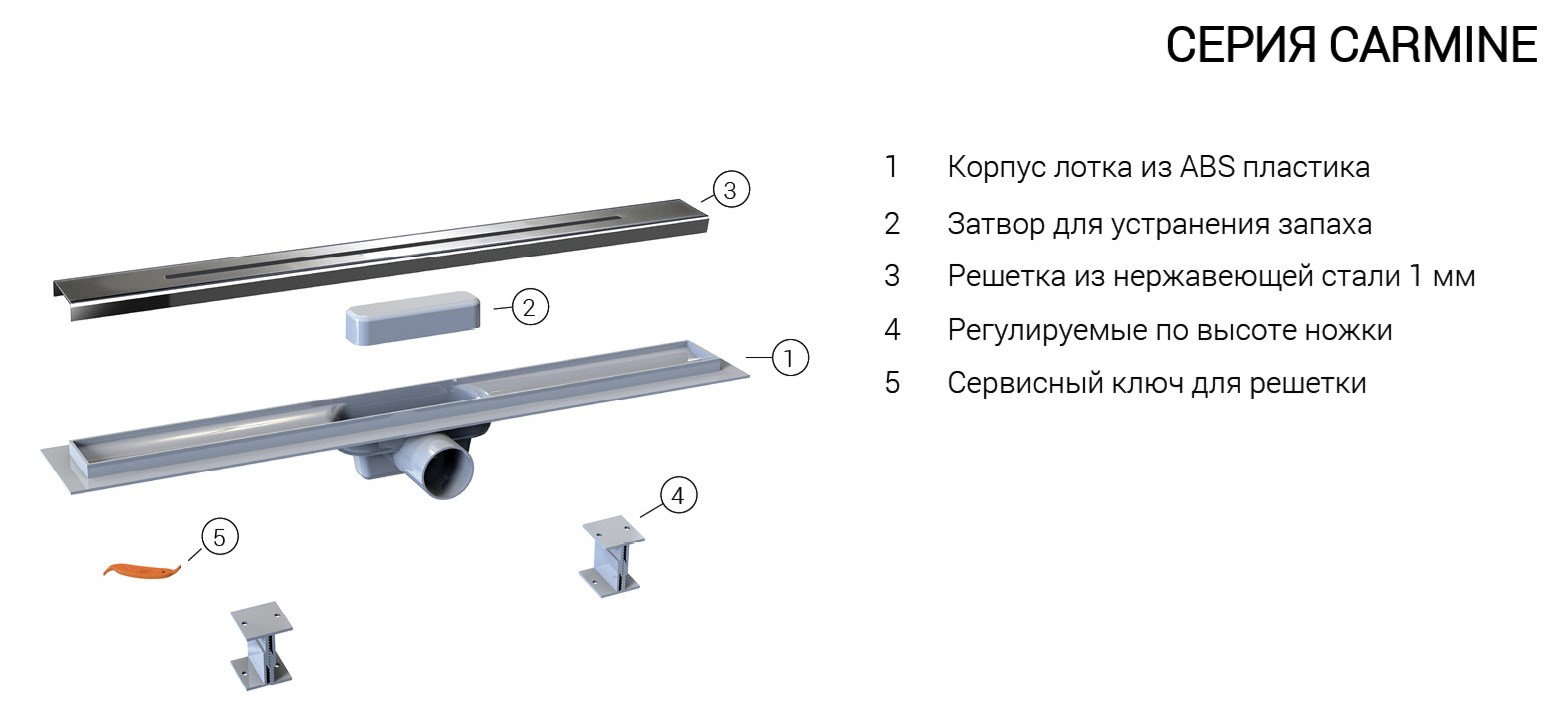 СЕРИЯ CARMINE

3
2
1
4
5

1 Корпус лотка из ABS пластика
2 Затвор для устранения запаха
3 Решетка из нержавеющей стали 1 мм
4 Регулируемые по высоте ножки
5 Сервисный ключ для решетки