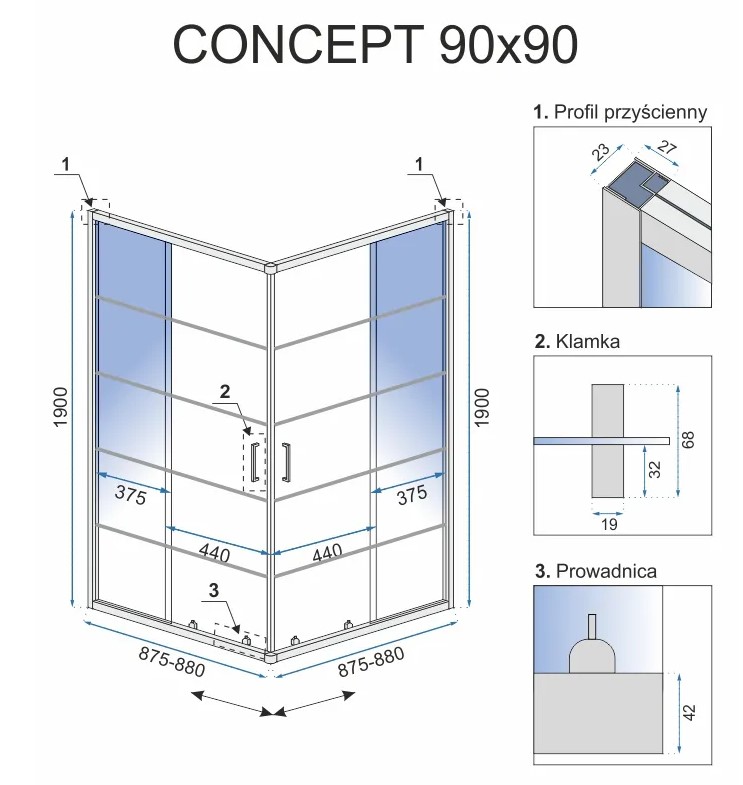 CONCEPT 90x90

1
1
1900
1900
2
375
375
440
440
3
875-880
875-880

1. Profil przyścienny
23
27

2. Klamka
68
32
19

3. Prowadnica
42