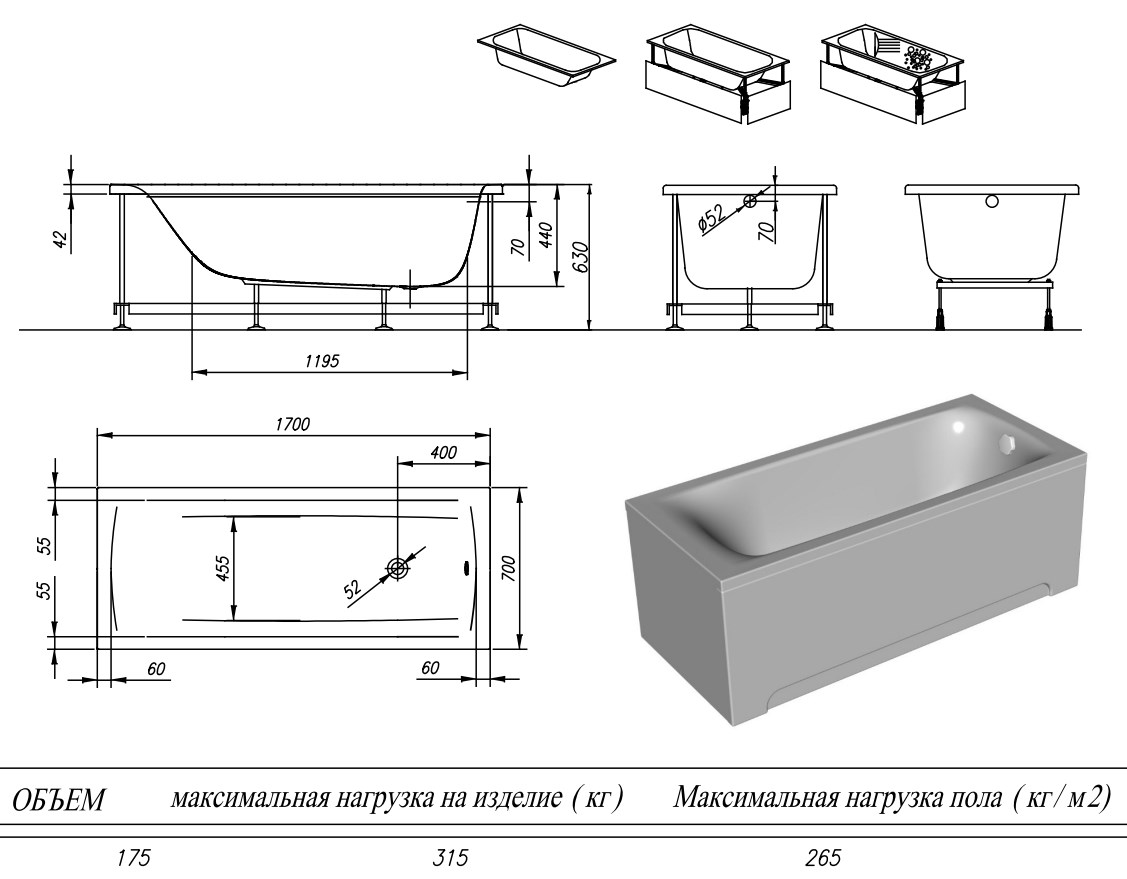 42

70

440

630

1195

ø52

70

1700

400

55

55

455

52

700

60

60

| ОБЪЕМ | максимальная нагрузка на изделие (кг) | Максимальная нагрузка пола (кг/м2) |
|---|---|---|
| 175 | 315 | 265 |