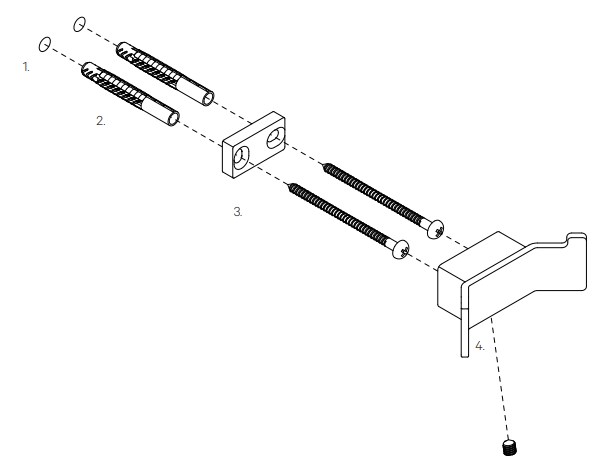 1.

2.

3.

4.