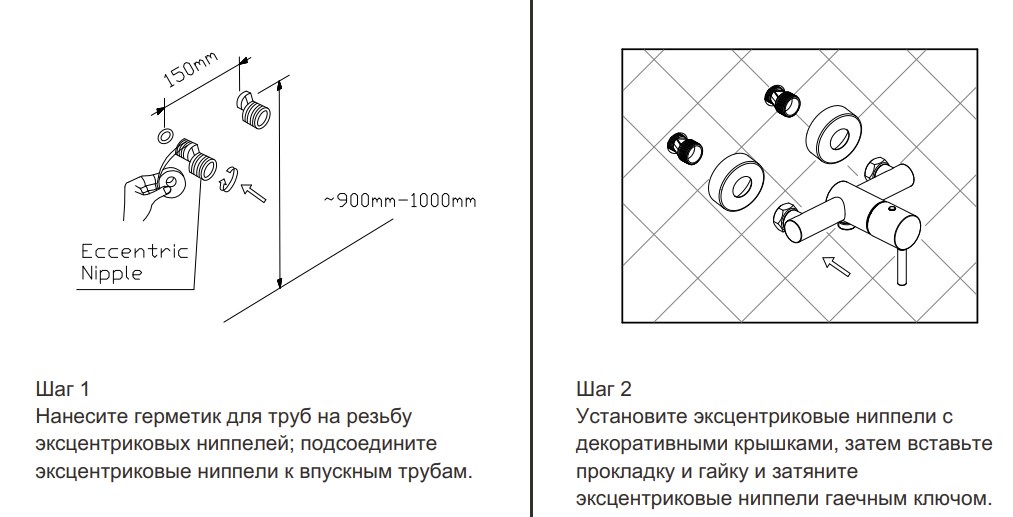 150mm

~900mm–1000mm

Eccentric Nipple

Шаг 1
Нанесите герметик для труб на резьбу эксцентриковых ниппелей; подсоедините эксцентриковые ниппели к впускным трубам.

Шаг 2
Установите эксцентриковые ниппели с декоративными крышками, затем вставьте прокладку и гайку и затяните эксцентриковые ниппели гаечным ключом.