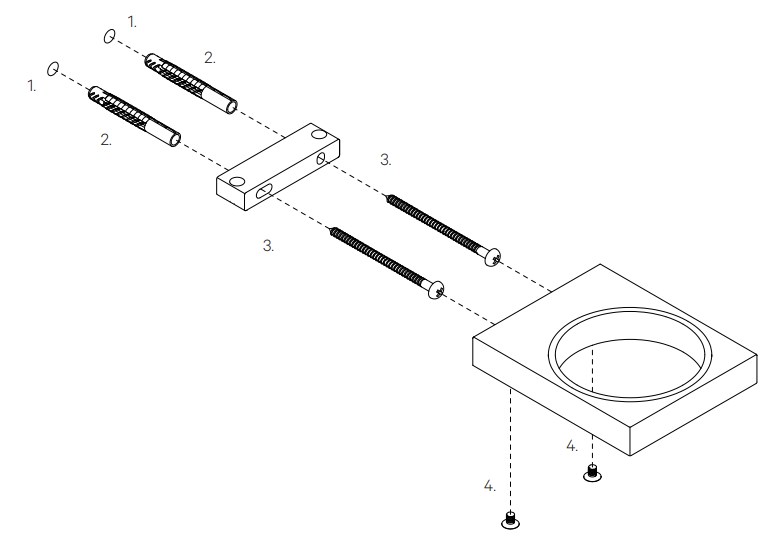 1.
2.
1.
2.
3.
3.
4.
4.