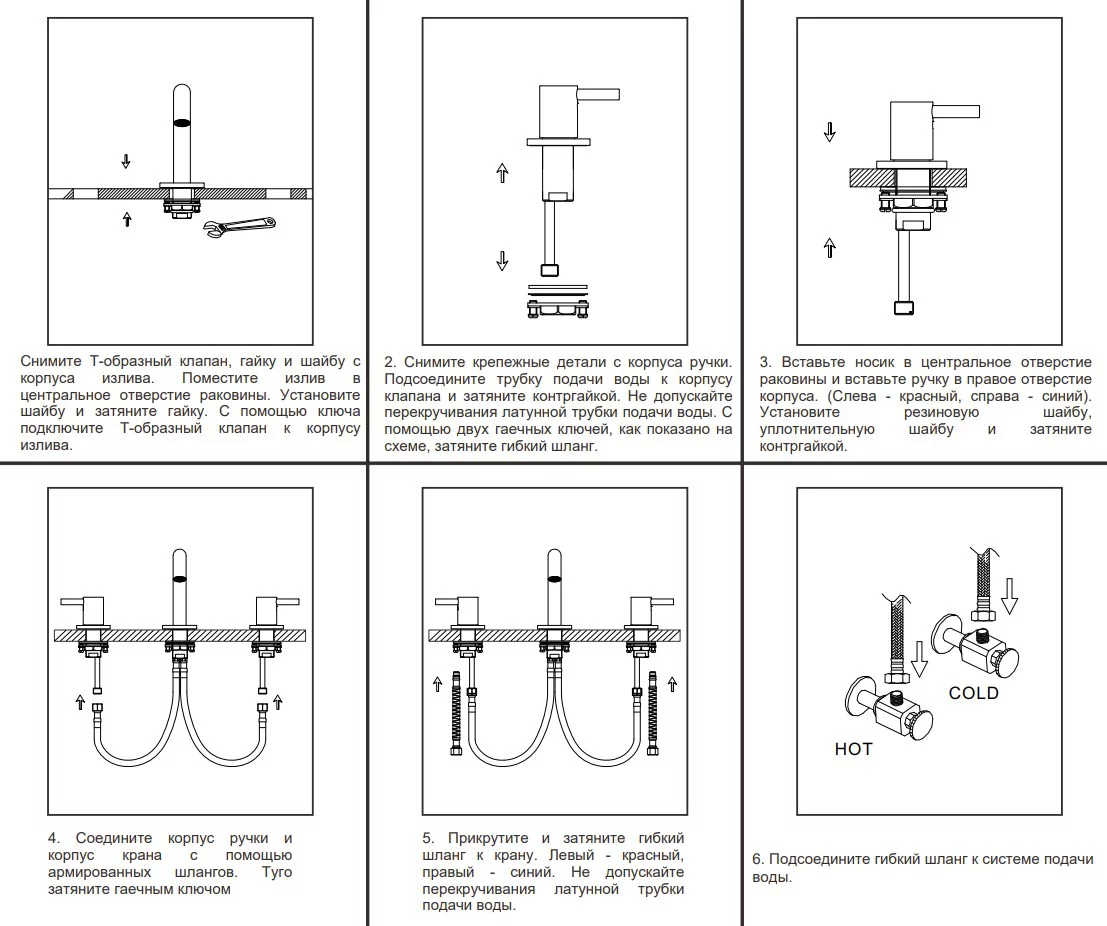 Снимите Т-образный клапан, гайку и шайбу с корпуса излива. Поместите излив в центральное отверстие раковины. Установите шайбу и затяните гайку. С помощью ключа подключите Т-образный клапан к корпусу излива.

2. Снимите крепежные детали с корпуса ручки. Подсоедините трубку подачи воды к корпусу клапана и затяните контргайкой. Не допускайте перекручивания латунной трубки подачи воды. С помощью двух гаечных ключей, как показано на схеме, затяните гибкий шланг.

3. Вставьте носик в центральное отверстие раковины и вставьте ручку в правое отверстие корпуса. (Слева - красный, справа - синий). Установите резиновую шайбу, уплотнительную шайбу и затяните контргайкой.

4. Соедините корпус ручки и корпус крана с помощью армированных шлангов. Туго затяните гаечным ключом

5. Прикрутите и затяните гибкий шланг к крану. Левый - красный, правый - синий. Не допускайте перекручивания латунной трубки подачи воды.

COLD

HOT

6. Подсоедините гибкий шланг к системе подачи воды.