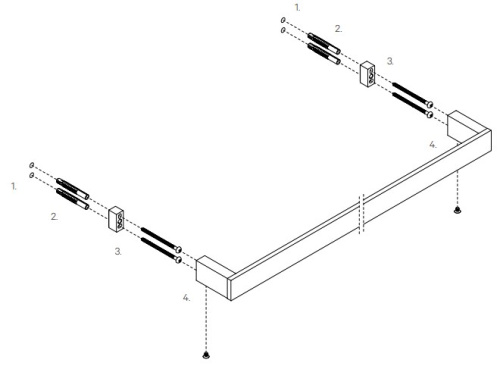 1.
2.
3.
4.
1.
2.
3.
4.