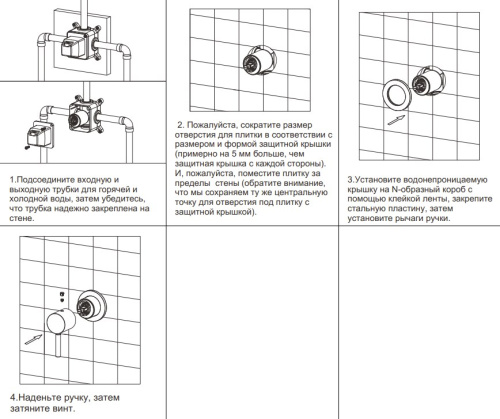 1.Подсоедините входную и выходную трубки для горячей и холодной воды, затем убедитесь, что трубка надежно закреплена на стене.

2. Пожалуйста, сократите размер отверстия для плитки в соответствии с размером и формой защитной крышки (примерно на 5 мм больше, чем защитная крышка с каждой стороны). И, пожалуйста, поместите плитку за пределы стены (обратите внимание, что мы сохраняем ту же центральную точку для отверстия под плитку с защитной крышкой).

3.Установите водонепроницаемую крышку на N-образный короб с помощью клейкой ленты, закрепите стальную пластину, затем установите рычаги ручки.

4.Наденьте ручку, затем затяните винт.