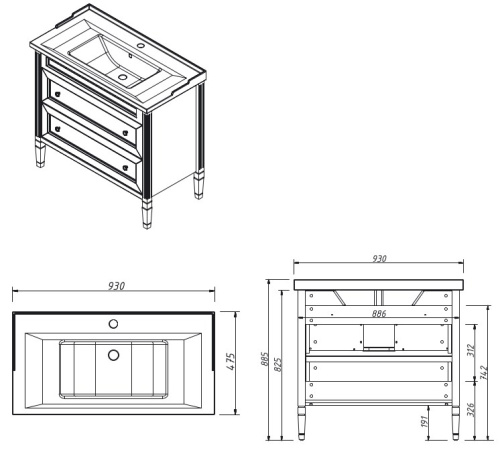 930
475
930
886
885
825
312
742
326
191