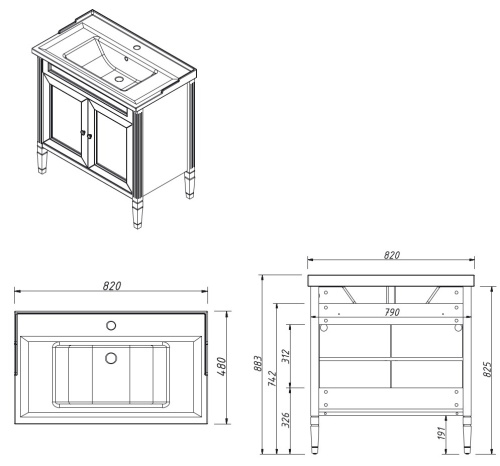 820

480

820

790

883

742

312

326

191

825