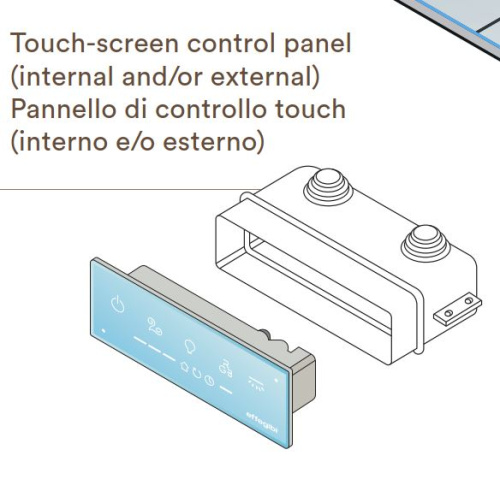 Touch-screen control panel
(internal and/or external)
Pannello di controllo touch
(interno e/o esterno)

effegibi