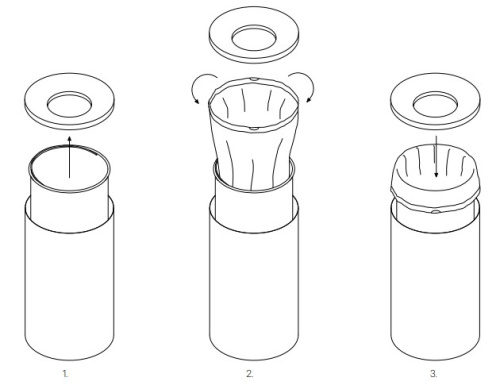 1.

2.

3.