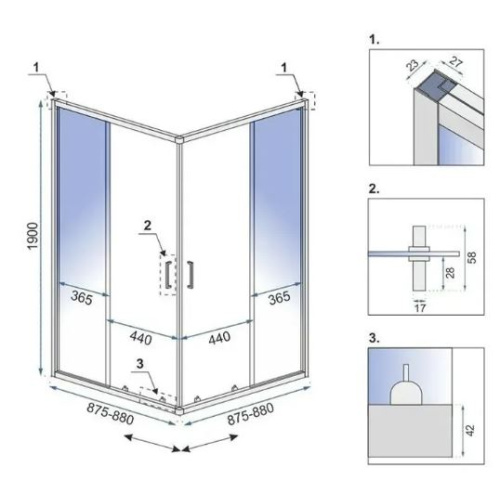 1
1
1900
2
365
365
440
440
3
875-880
875-880

1.
23
27

2.
58
28
17

3.
42