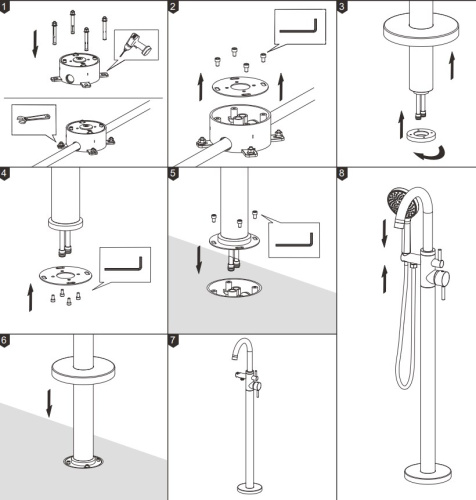 1
2
3
4
5
8
6
7