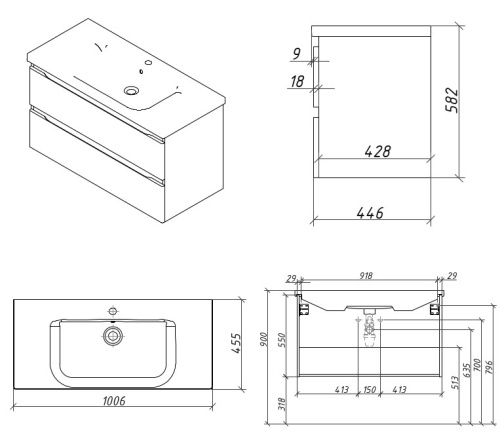 9
18
582
428
446
455
1006
29
918
29
900
550
318
413
150
413
513
635
700
796