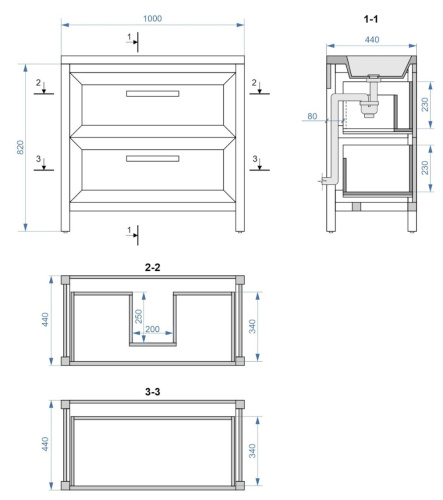 1000

1

2

2

820

3

3

1

1-1

440

230

80

230

2-2

440

250

200

340

3-3

440

340