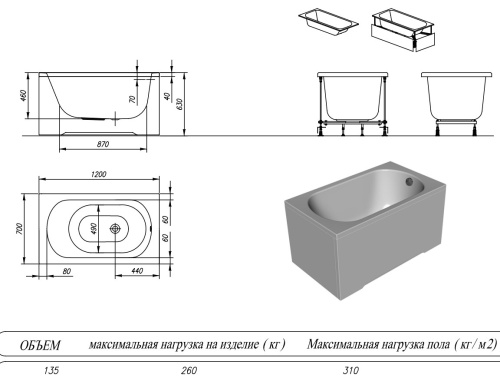 460
70
40
630
870
1200
700
490
60
60
80
440

| ОБЪЕМ | максимальная нагрузка на изделие (кг) | Максимальная нагрузка пола (кг/м2) |
|---|---|---|
| 135 | 260 | 310 |