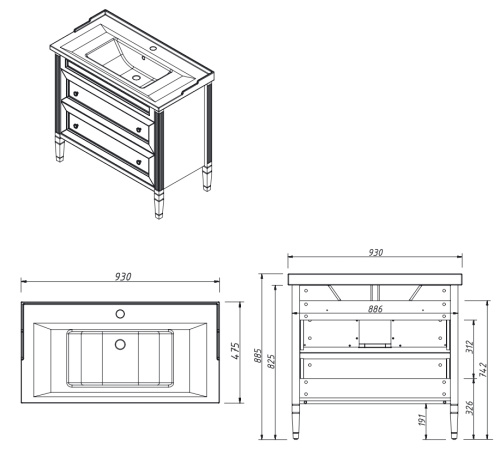 930

475

930

886

885

825

312

742

326

191