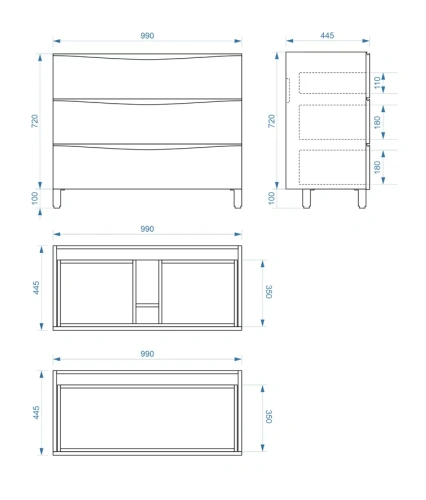 990
720
100
445
720
100
110
180
180
990
445
350
990
445
350